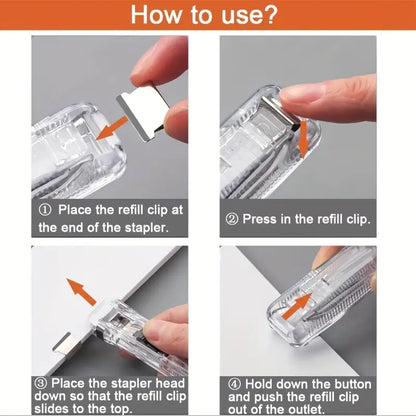 How to use?

① Place the refill clip at the end of the stapler.

② Press in the refill clip.

③ Place the stapler head down so that the refill clip slides to the top.

④ Hold down the button and push the refill clip out of the outlet.