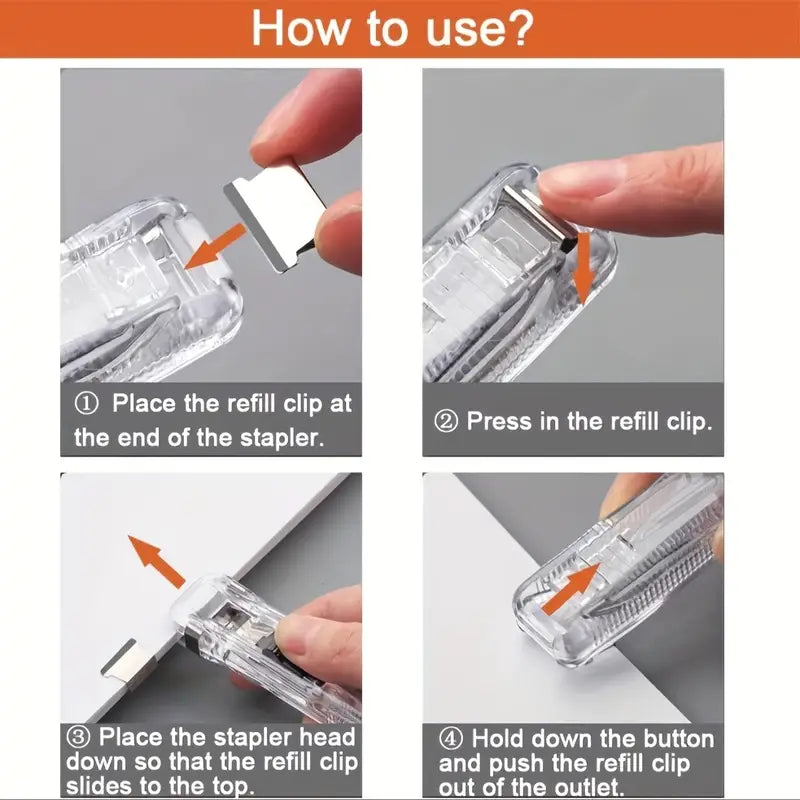 How to use?

① Place the refill clip at the end of the stapler.

② Press in the refill clip.

③ Place the stapler head down so that the refill clip slides to the top.

④ Hold down the button and push the refill clip out of the outlet.